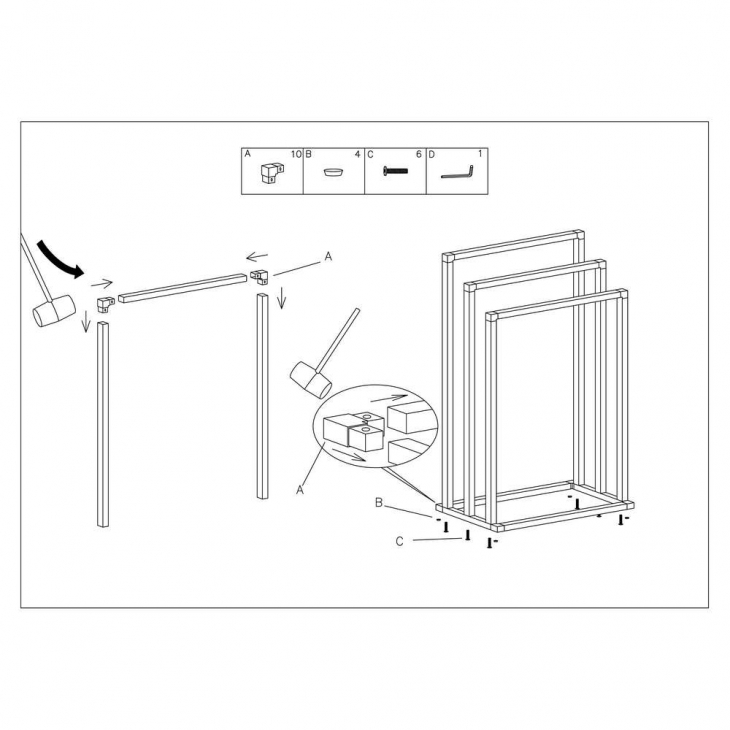 | A 10 | B 4 | C 6 | D 1 |
|---|---|---|---|

A

A

B

C